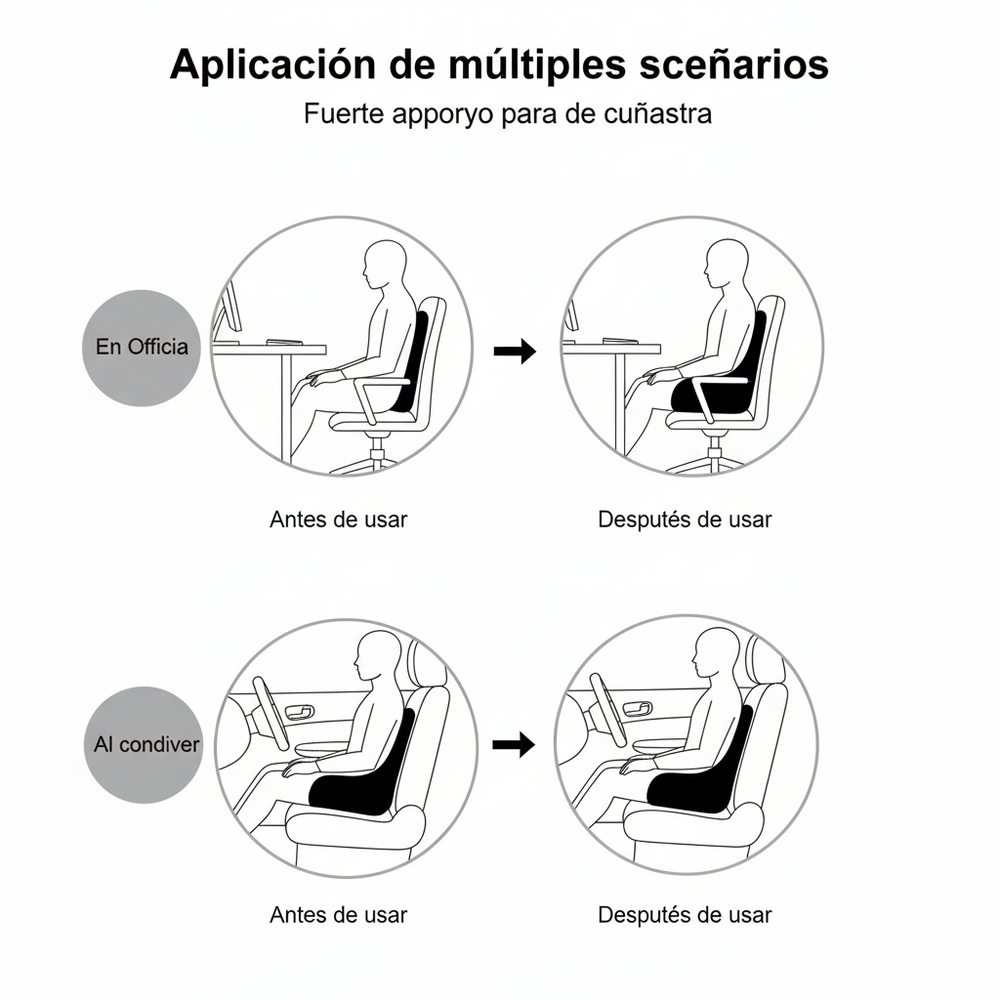 Aplicación de múltiples sceñarios

Fuerte apporyo para de cuñastra

En Officia

Antes de usar

Desputés de usar

Al condiver

Antes de usar

Desputés de usar